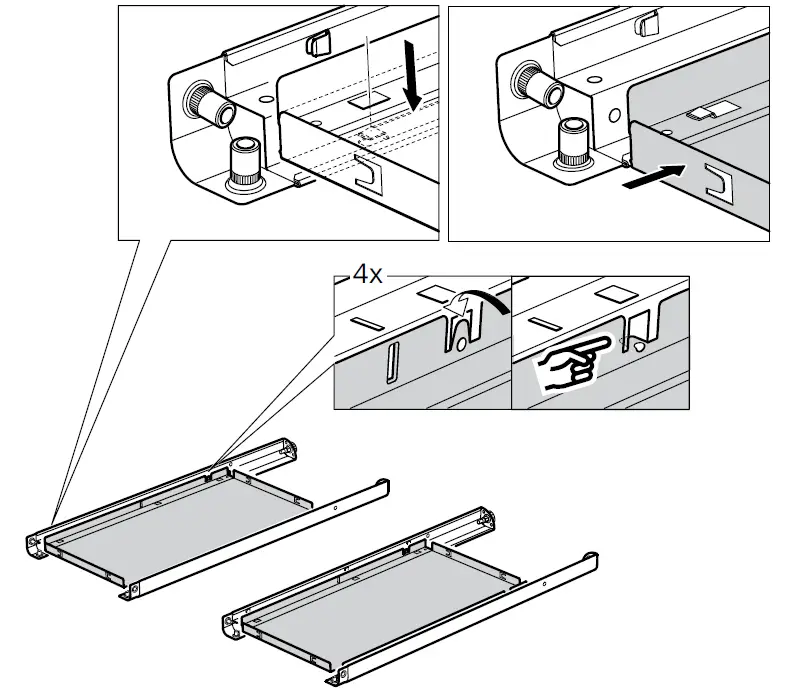 4x