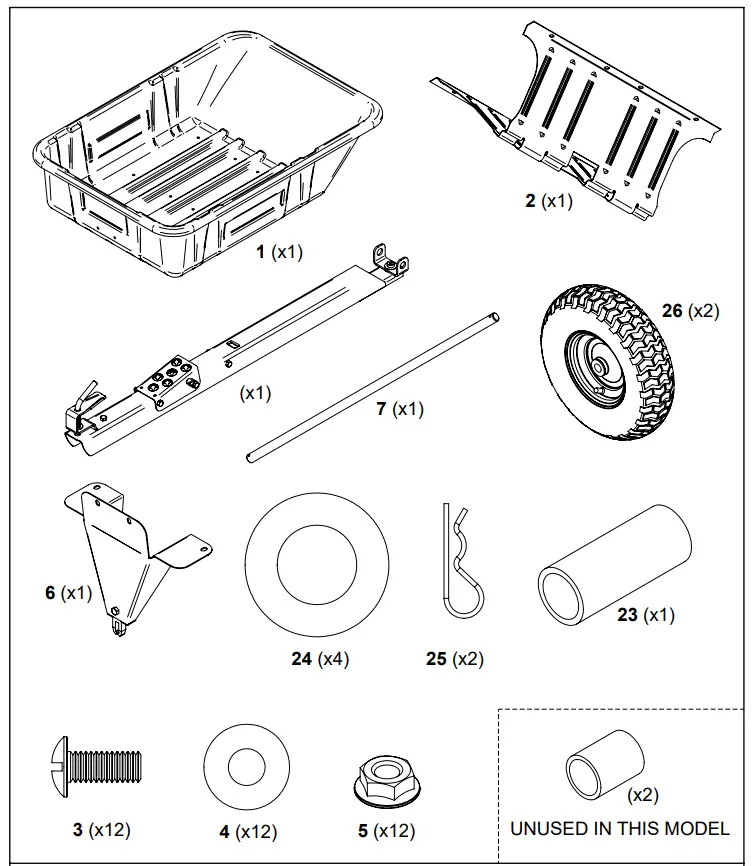 1 (x1)

2 (x1)

(x1)

7 (x1)

26 (x2)

6 (x1)

24 (x4)

25 (x2)

23 (x1)

3 (x12)

4 (x12)

5 (x12)

(x2)

UNUSED IN THIS MODEL