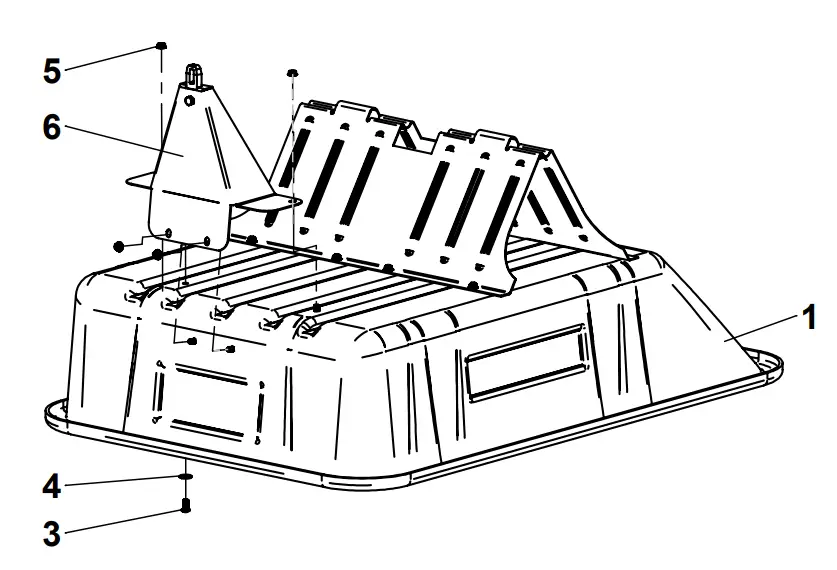 5
6
1
4
3