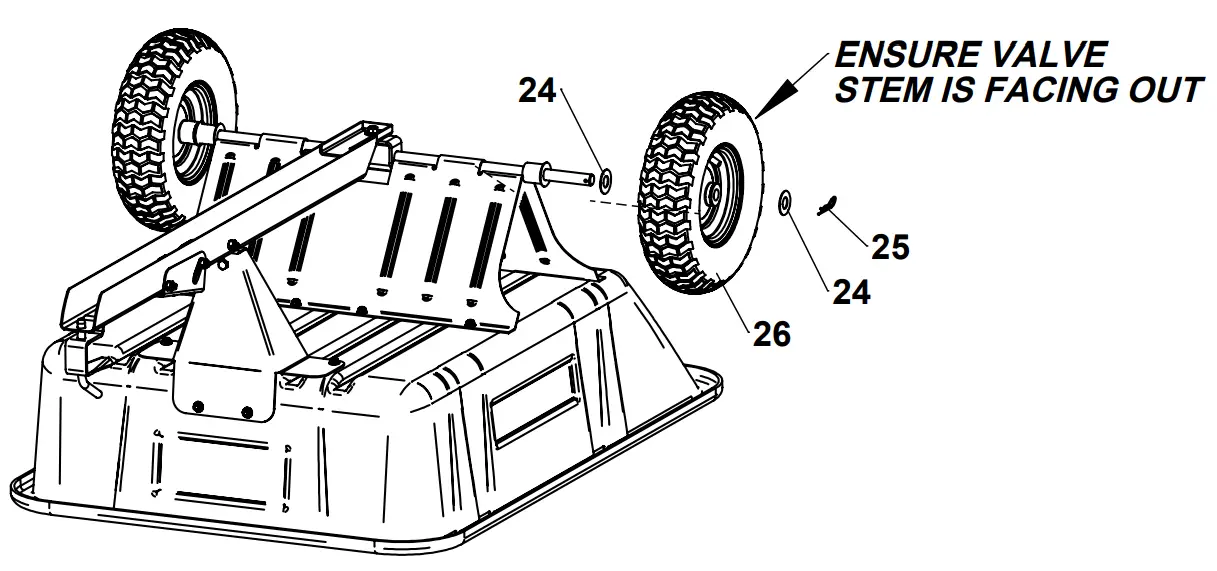 ENSURE VALVE STEM IS FACING OUT

24

25

24

26