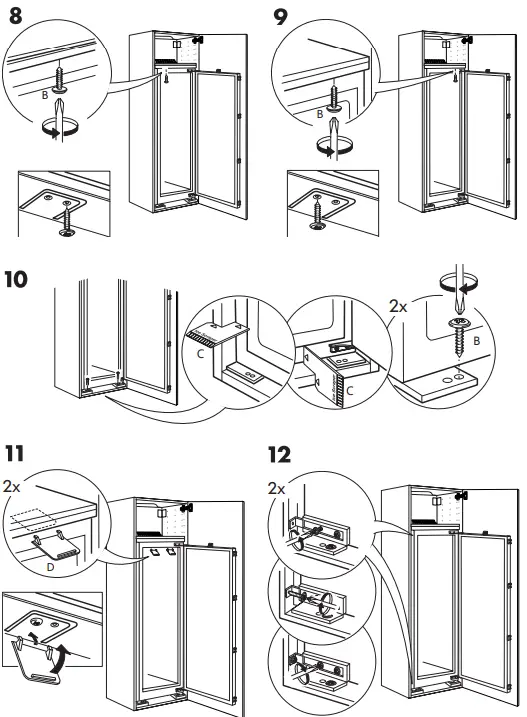 8

B

9

B

10

C

C

2x

B

11

2x

D

12

2x