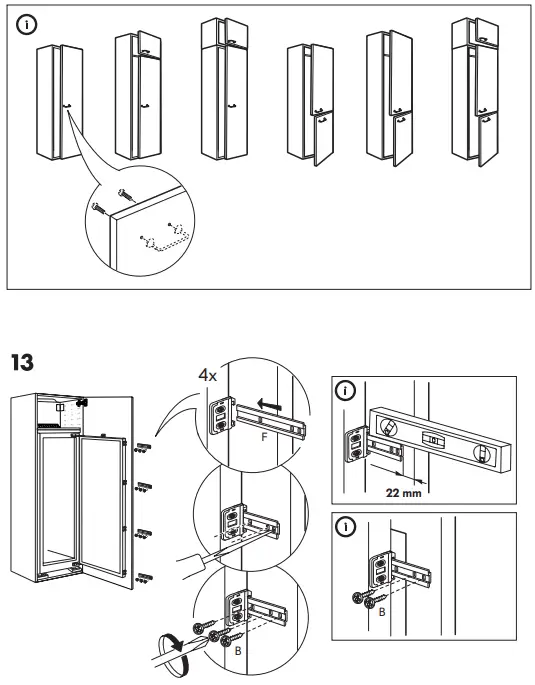 i

13

4x

F

B

i

22 mm

i

B