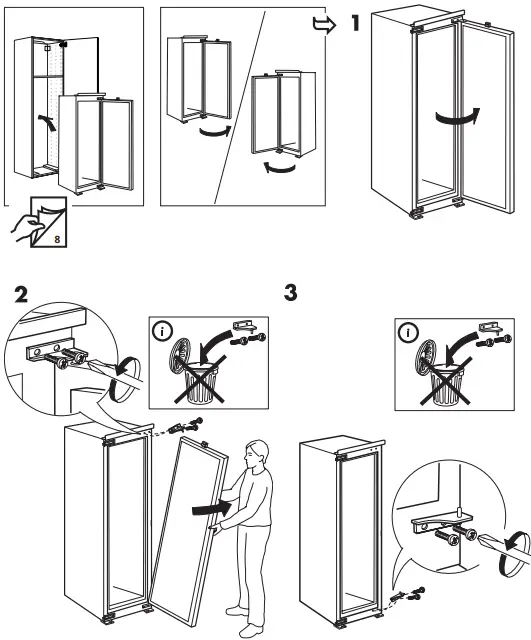 8

1

2

i

3

i