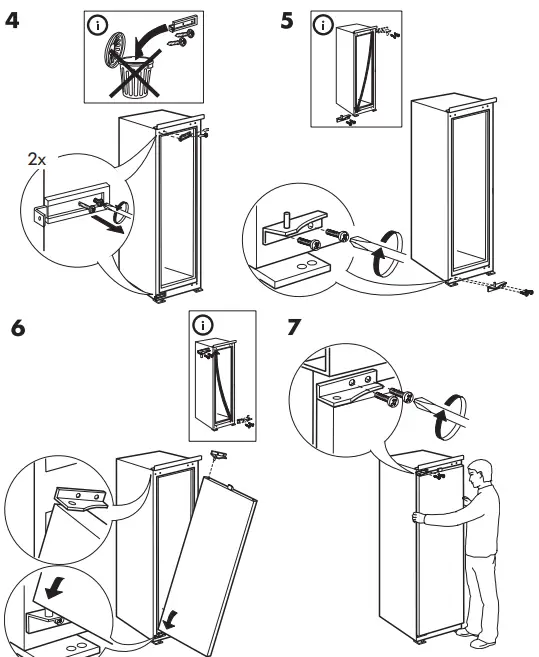 4

i

2x

5

i

6

i

7