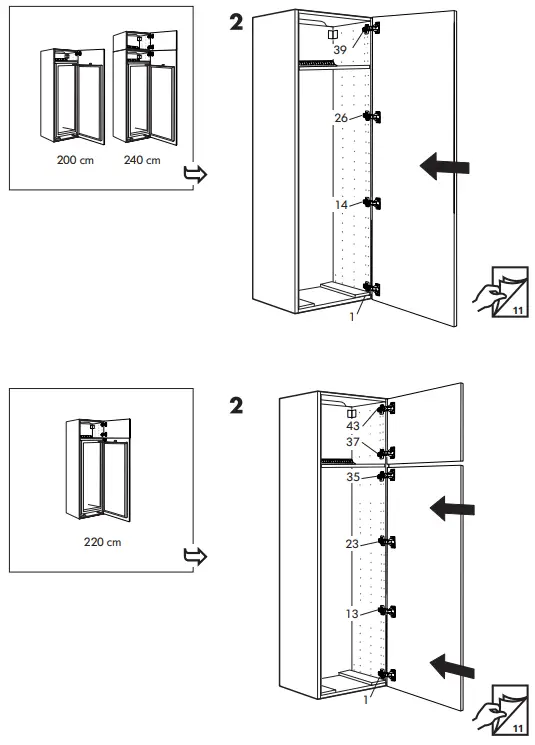 200 cm
240 cm

2

39
26
14
1

11

220 cm

2

43
37
35
23
13
1

11