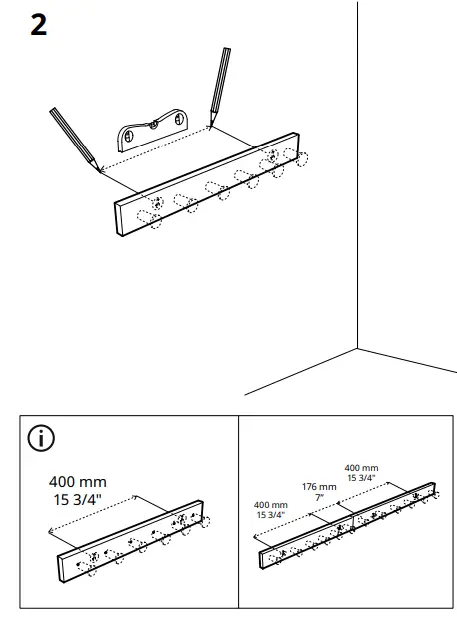 2

i

400 mm
15 3/4"

400 mm
15 3/4"

176 mm
7"

400 mm
15 3/4"