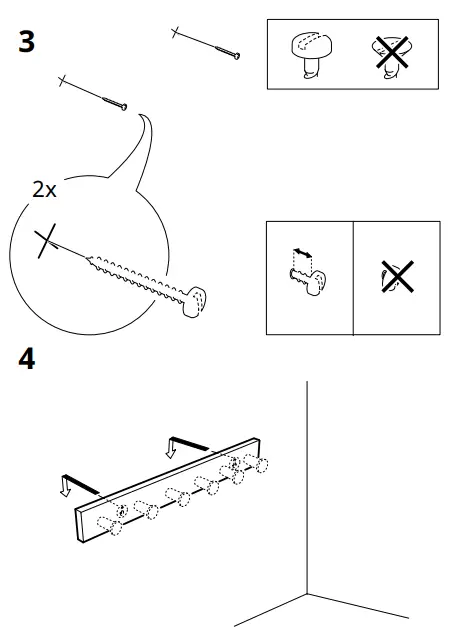 3

2x

4