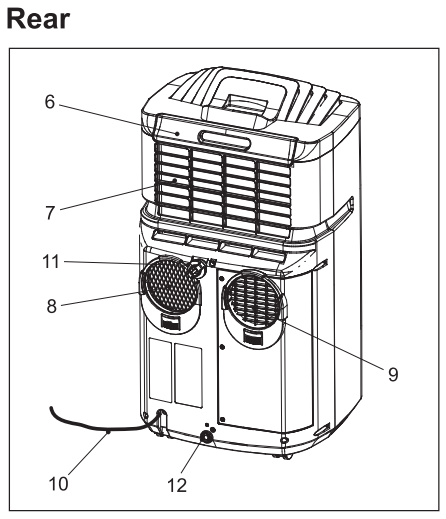 Rear

6

7

11

8

9

10

12