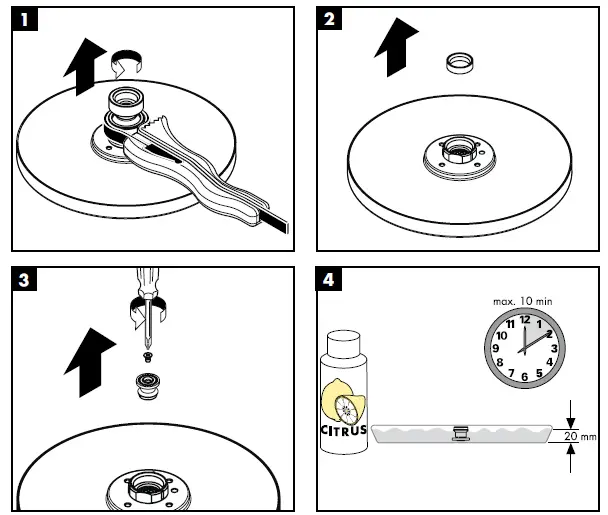 1

2

3

4

max. 10 min

12
1
2
3
4
5
6
7
8
9
10
11

CITRUS

20 mm