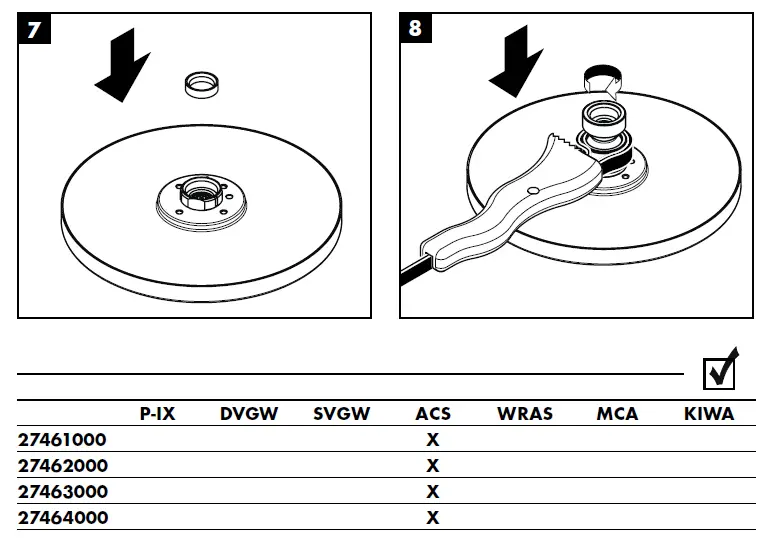 7

8

| | P-IX | DVGW | SVGW | ACS | WRAS | MCA | KIWA |
|---|---|---|---|---|---|---|---|
| 27461000 | | | | X | | | |
| 27462000 | | | | X | | | |
| 27463000 | | | | X | | | |
| 27464000 | | | | X | | | |