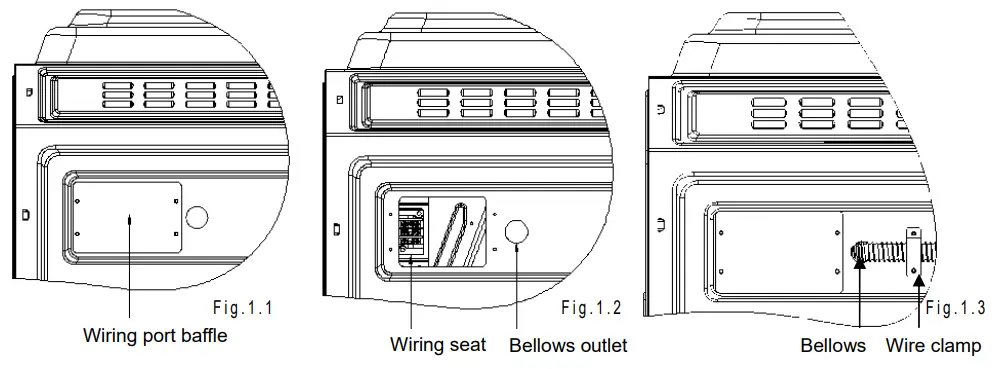 Fig.1.1

Wiring port baffle

Fig.1.2

Wiring seat

Bellows outlet

Fig.1.3

Bellows

Wire clamp