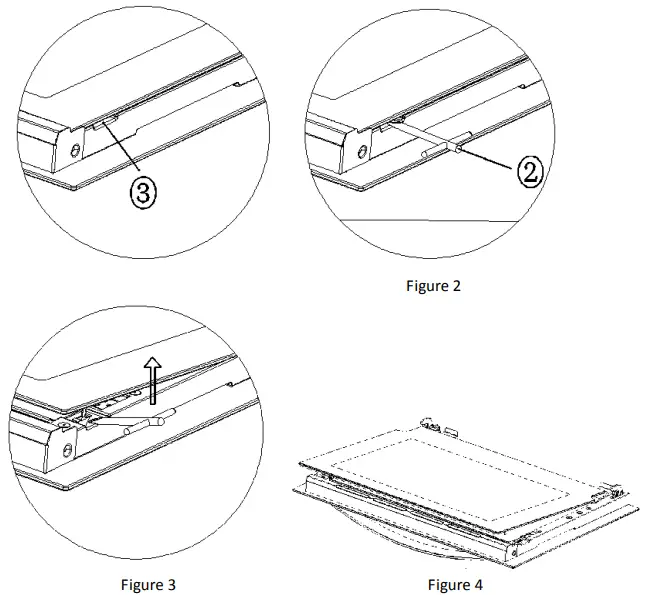 ③

②

Figure 2

Figure 3

Figure 4