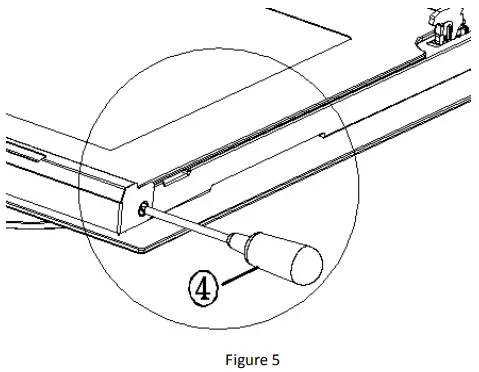 ④

Figure 5