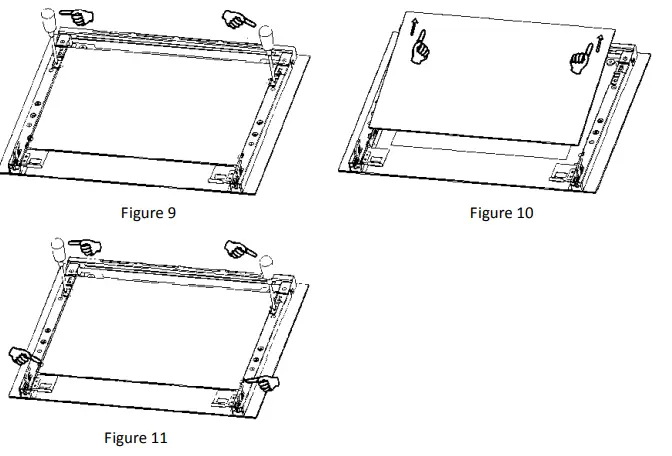 Figure 9

Figure 10

Figure 11