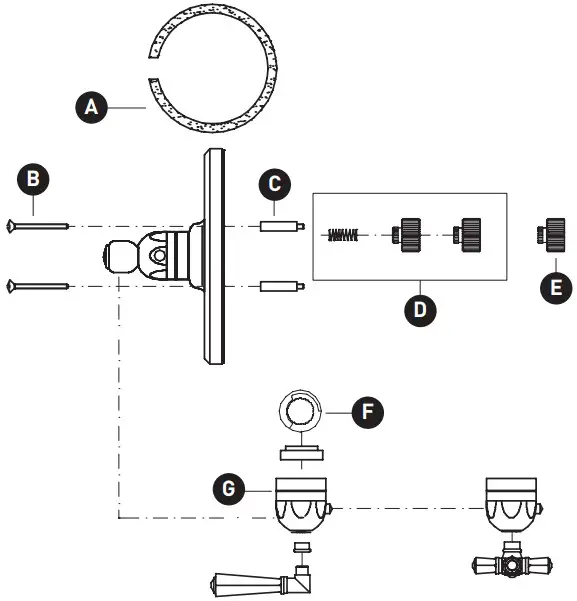 A
B
C
D
E
F
G