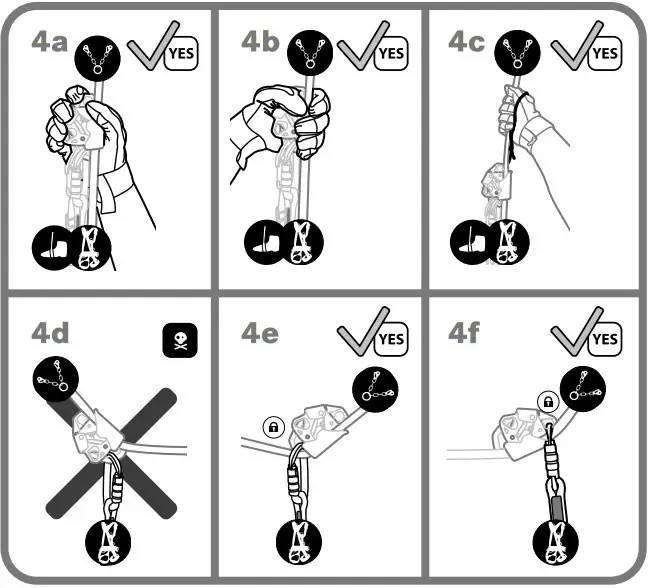 4a YES

4b YES

4c YES

4d

4e YES

4f YES