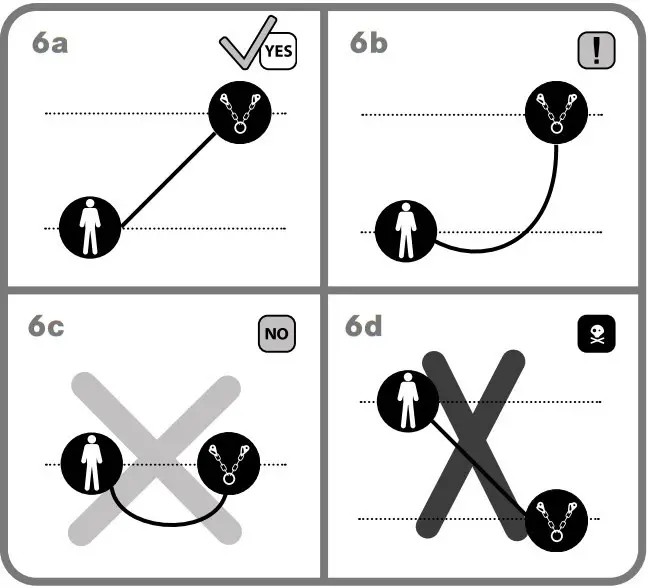 6a

YES

6b

!

6c

NO

6d