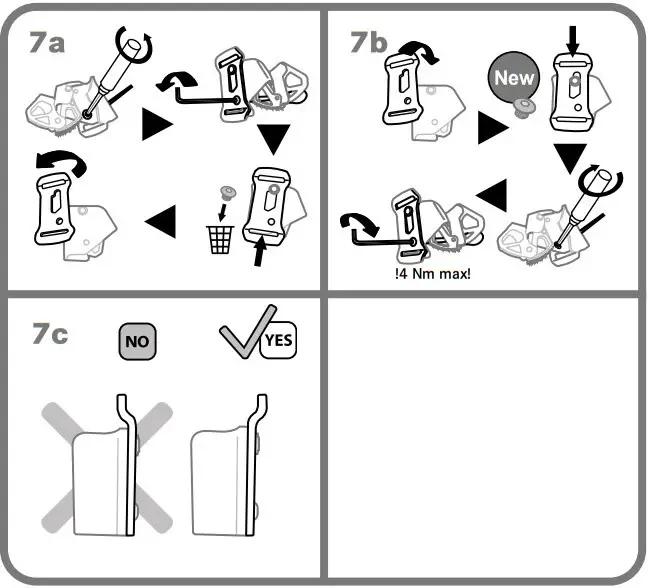 7a

7b

New

!4 Nm max!

7c

NO

YES