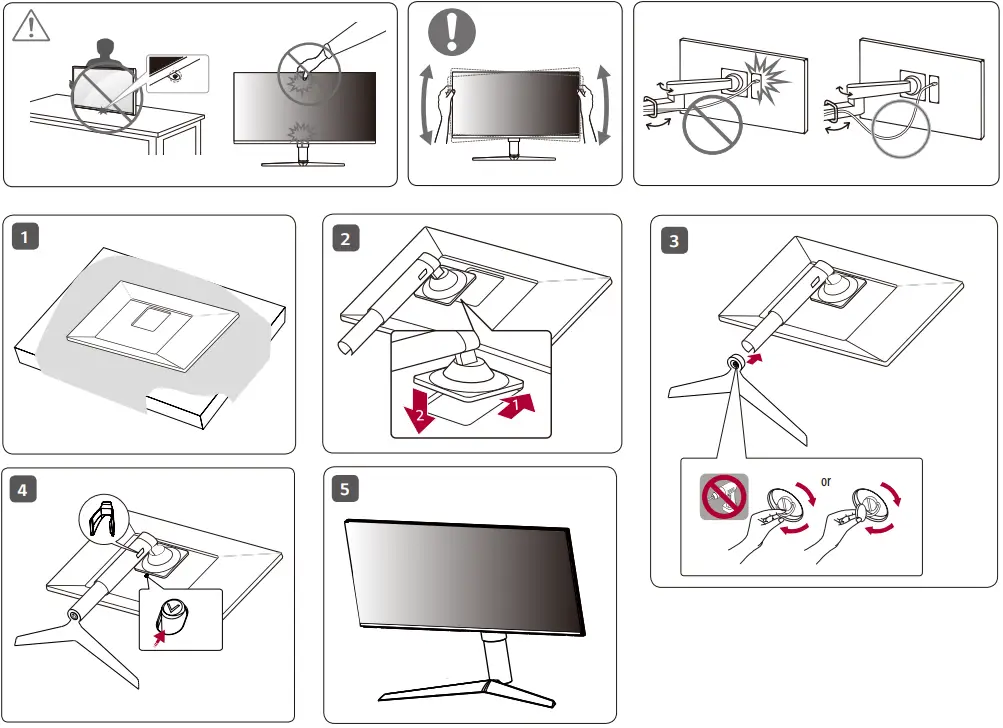 1

2

2

1

3

or

4

5