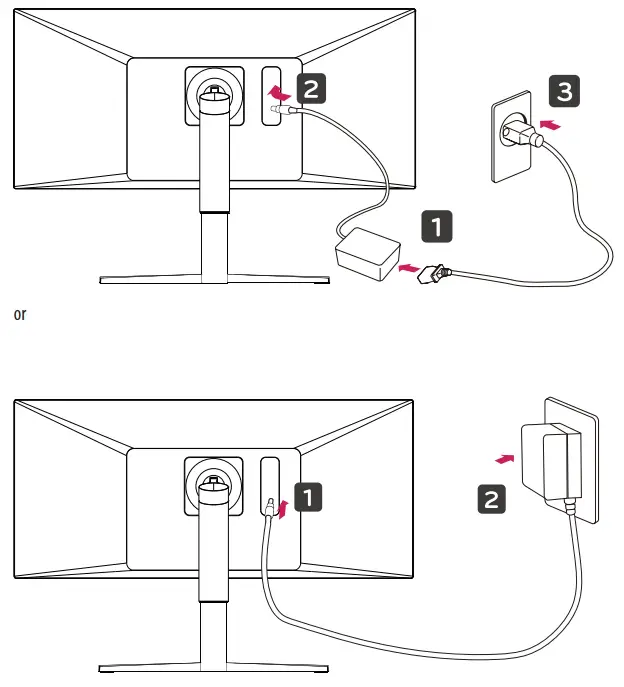 2
3
1
or
1
2