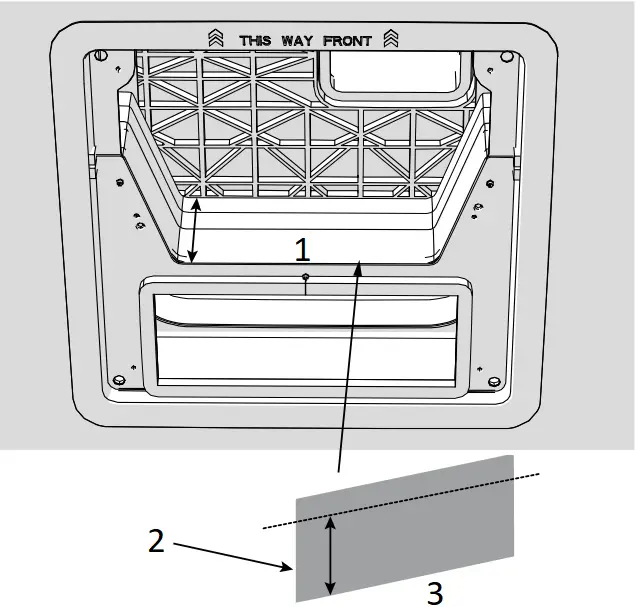 THIS WAY FRONT

1

2

3