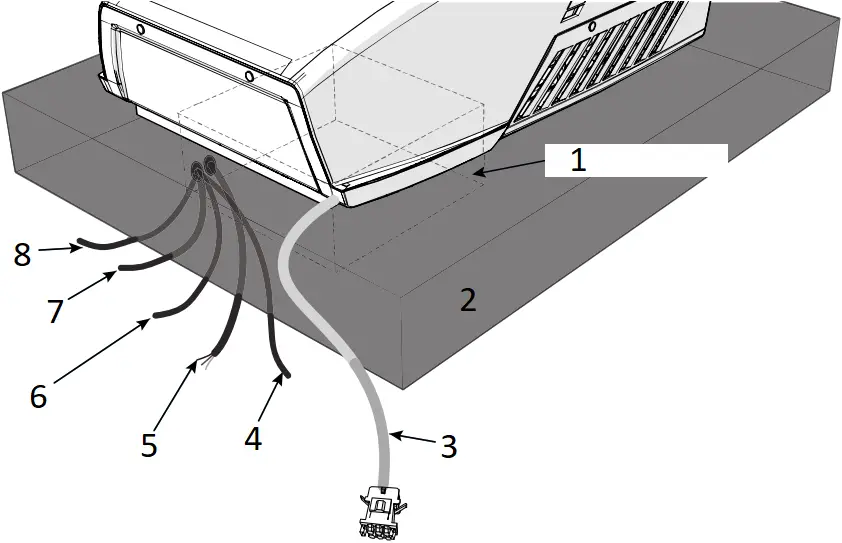 1
2
8
7
6
5
4
3