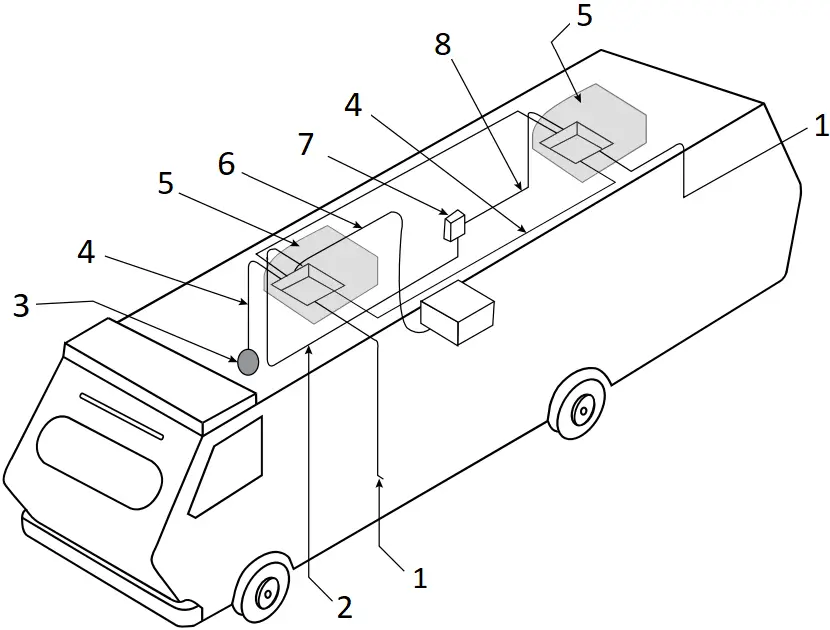 5
8
4
1
7
6
5
4
3
1
2