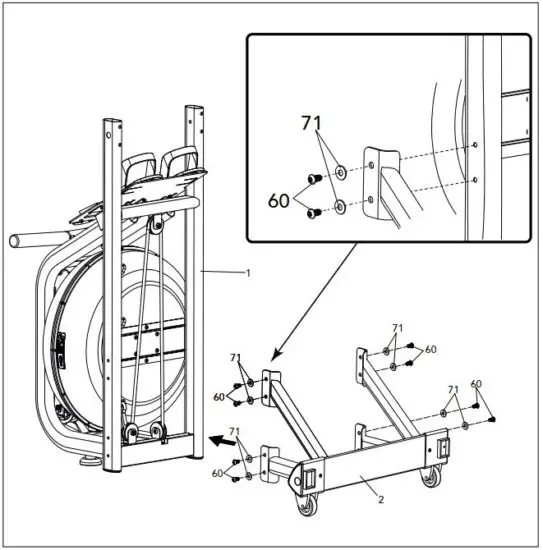 71
60
1
71
60
71
60
71
60
71
60
2