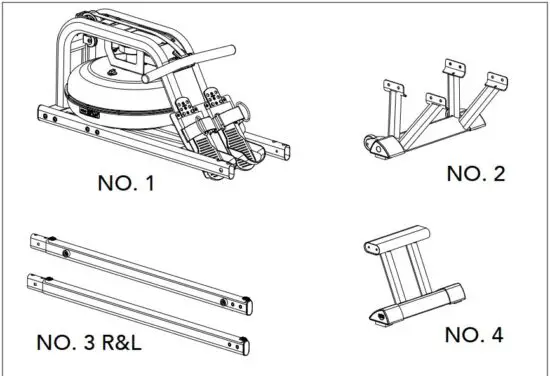 NO. 1

NO. 2

NO. 3 R&L

NO. 4