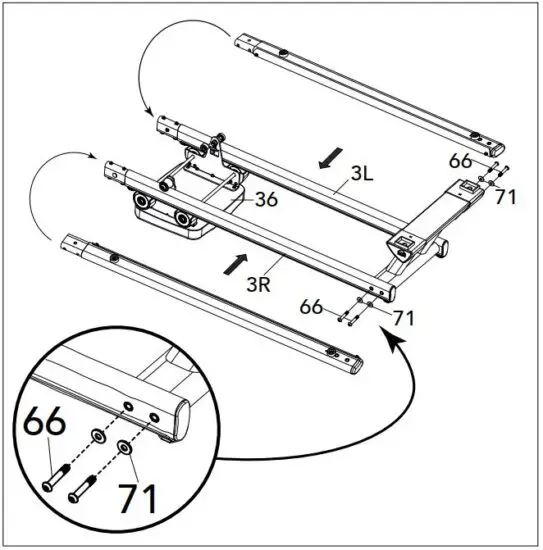 66
3L
71
36
3R
66
71
66
71