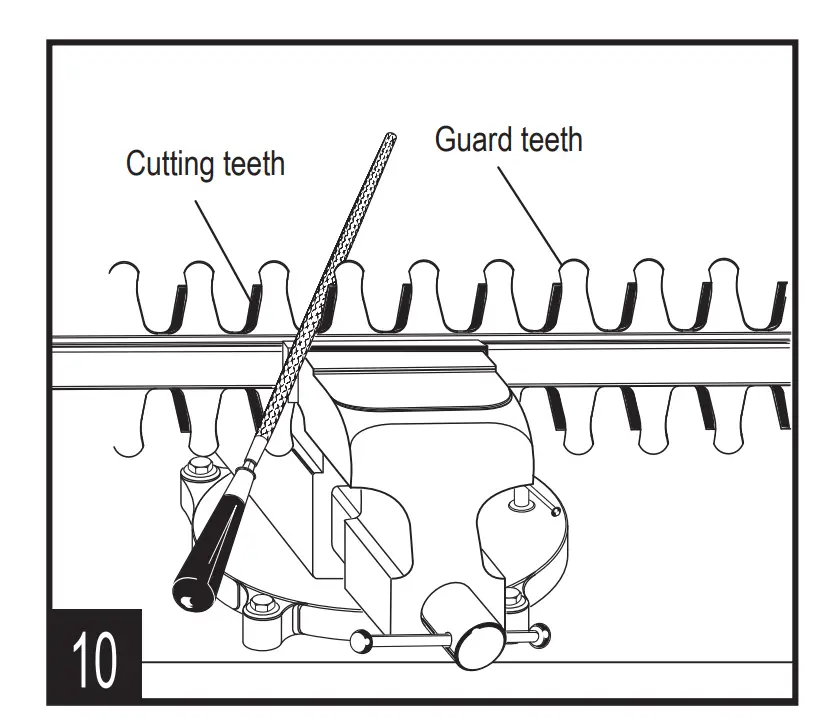 Cutting teeth

Guard teeth

10