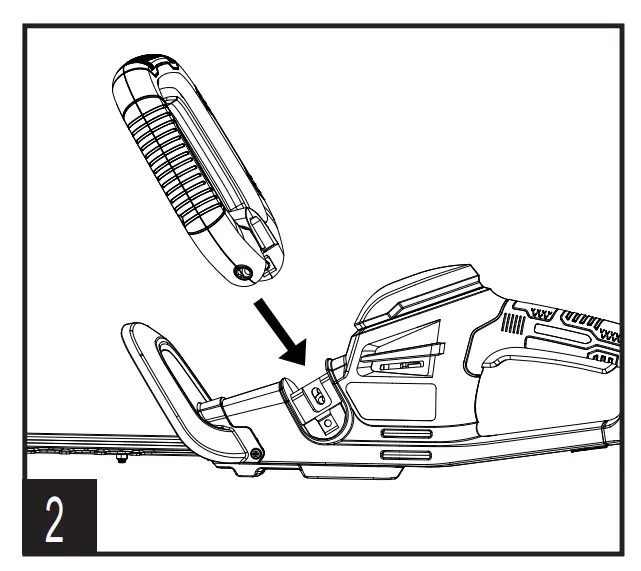 2