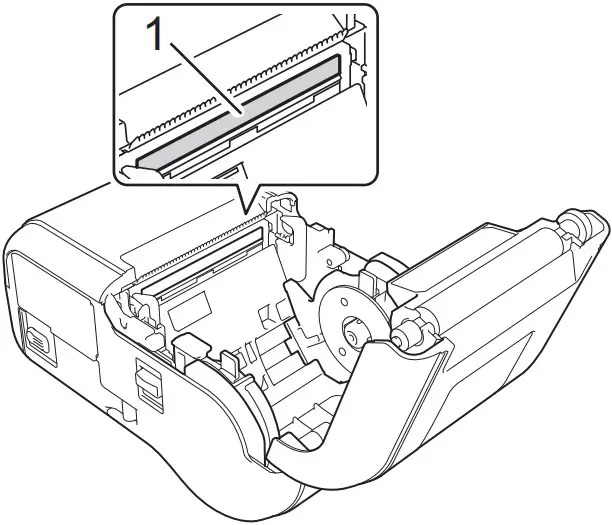 1