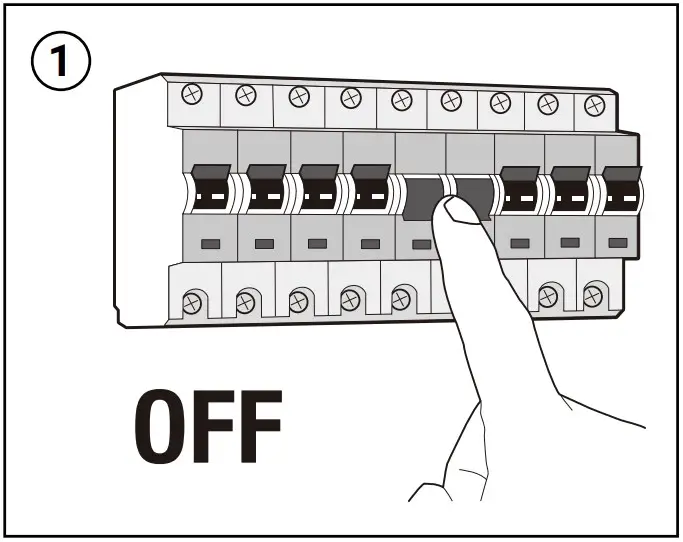 1

OFF