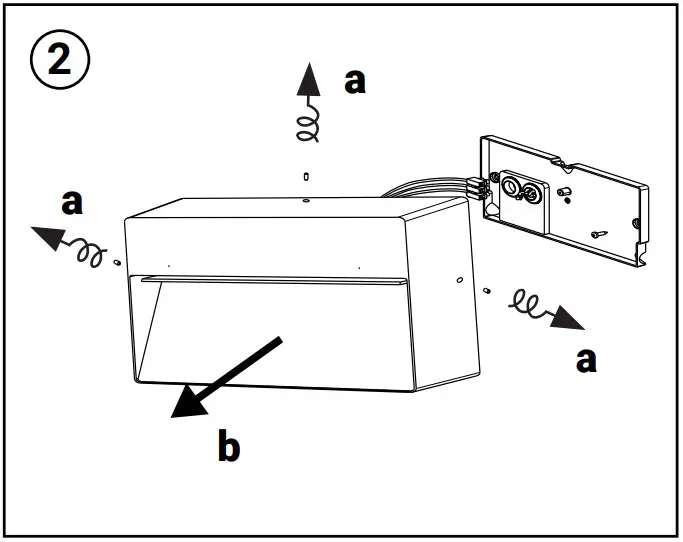 2

a

a

a

b