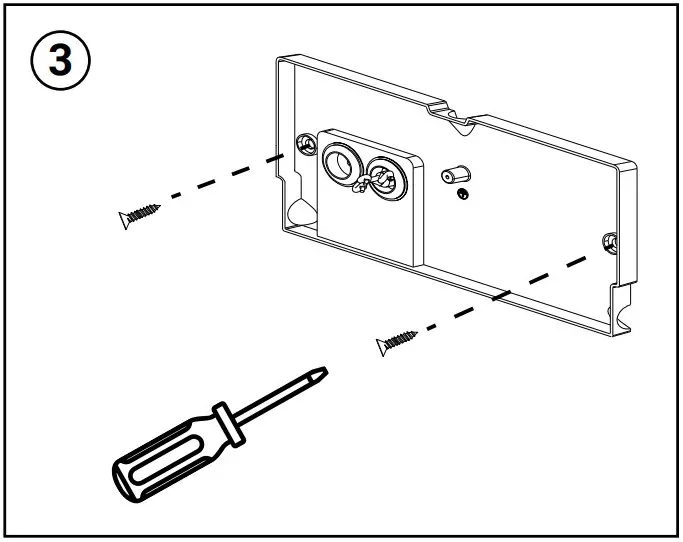 3