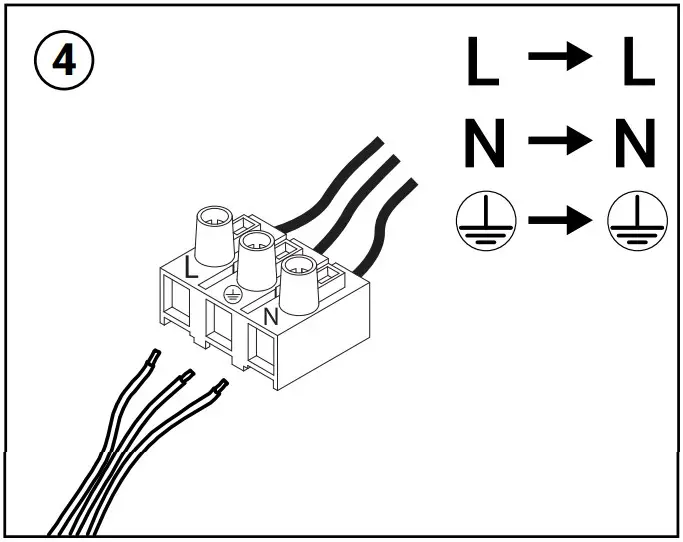 4

L → L
N → N
⏚ → ⏚

L
⏚
N