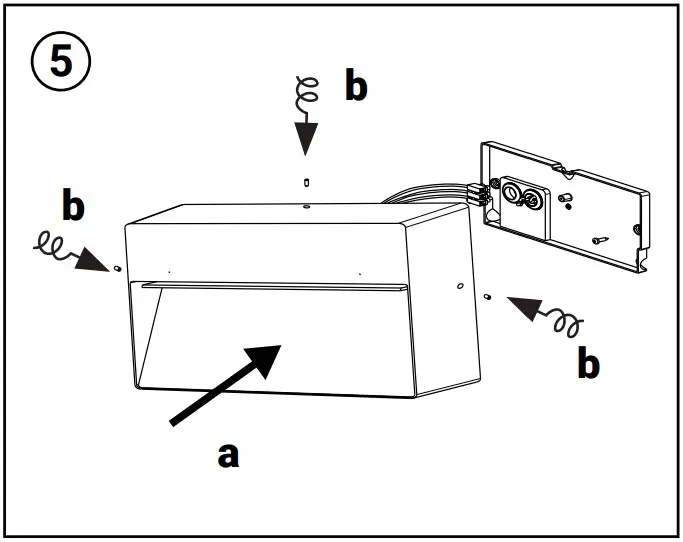 5

b

b

b

a