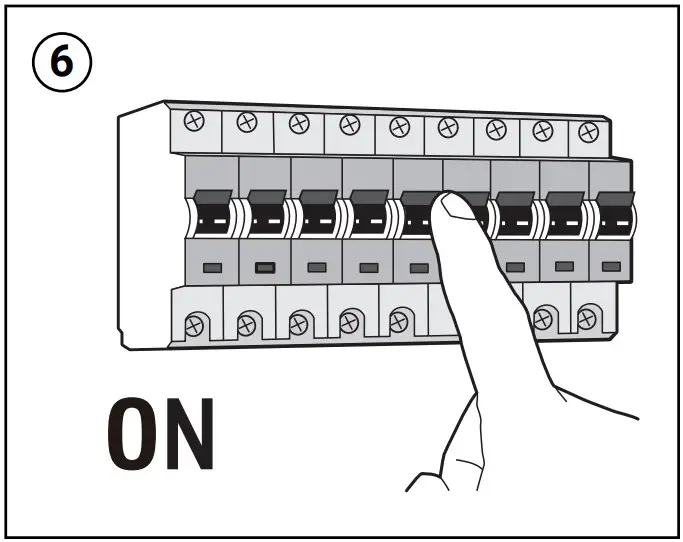 6

ON