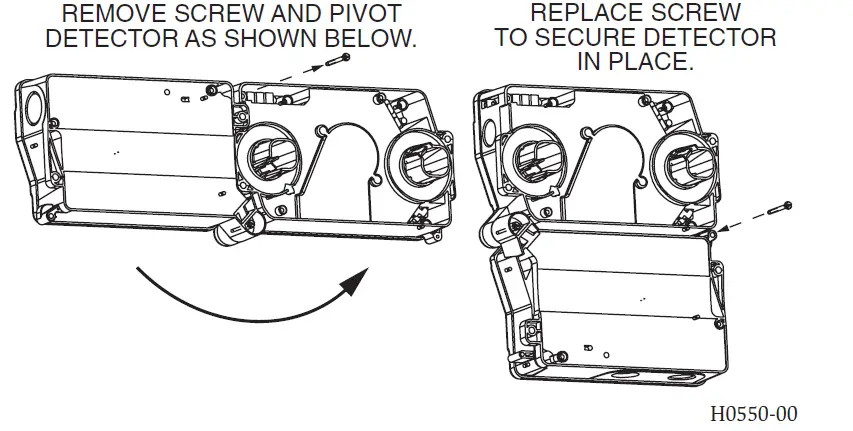 REMOVE SCREW AND PIVOT DETECTOR AS SHOWN BELOW.

REPLACE SCREW TO SECURE DETECTOR IN PLACE.

H0550-00