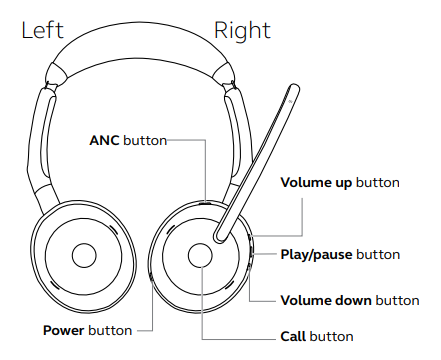 Left
Right

ANC button

Volume up button

Play/pause button

Volume down button

Power button

Call button