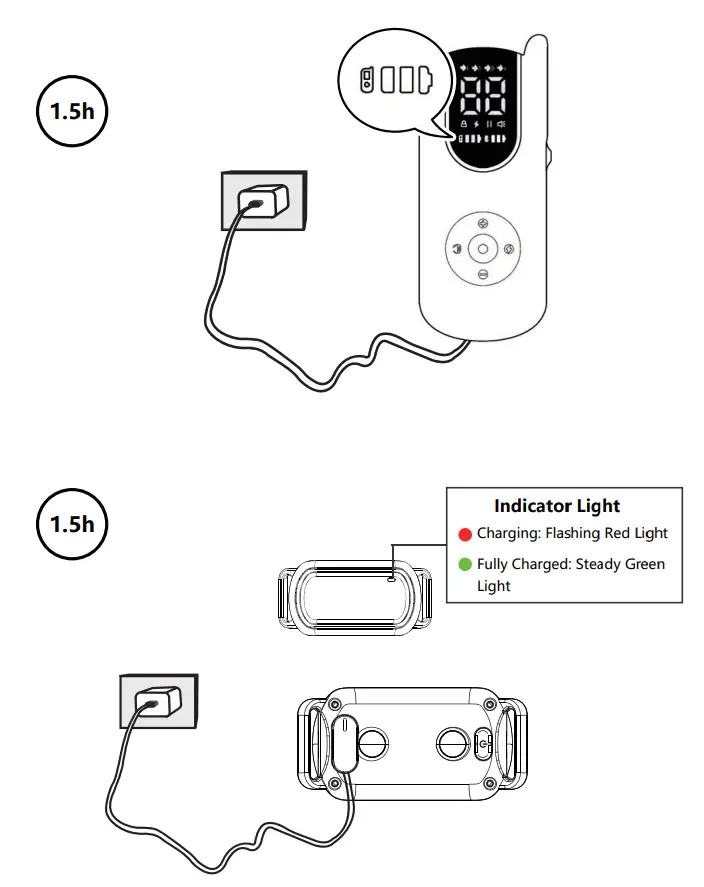 1.5h

88

1.5h

Indicator Light
Charging: Flashing Red Light
Fully Charged: Steady Green Light