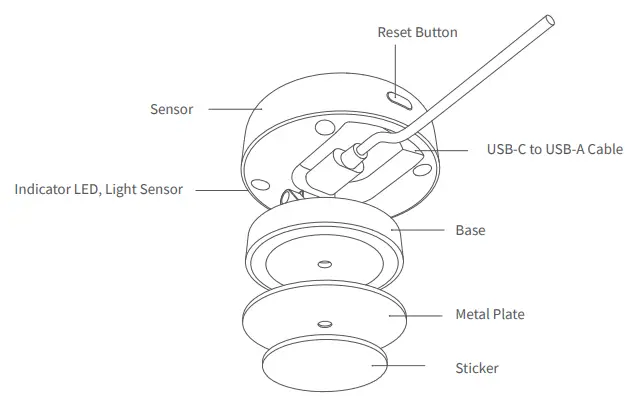 Reset Button

Sensor

USB-C to USB-A Cable

Indicator LED, Light Sensor

Base

Metal Plate

Sticker