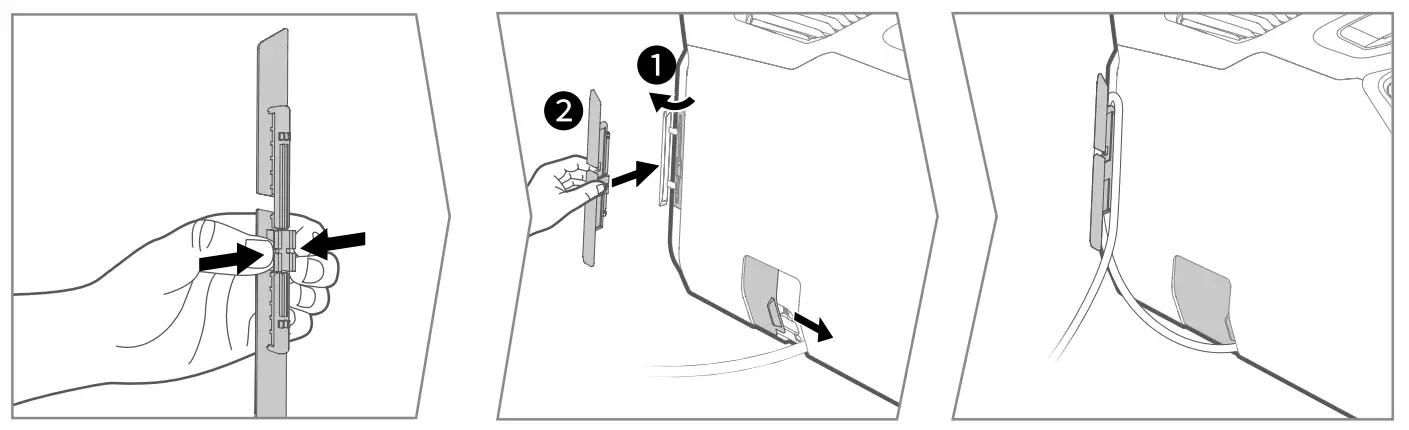 1
2