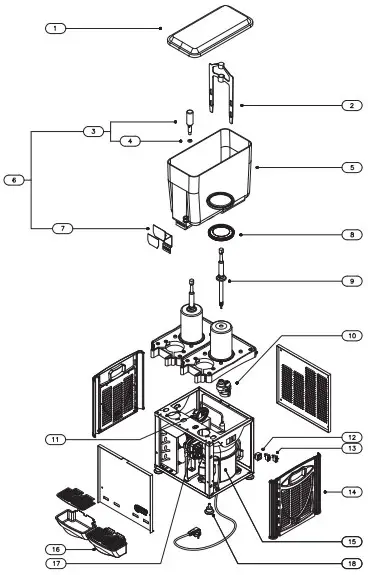 1
2
3
4
5
6
7
8
9
10
11
12
13
14
15
16
17
18