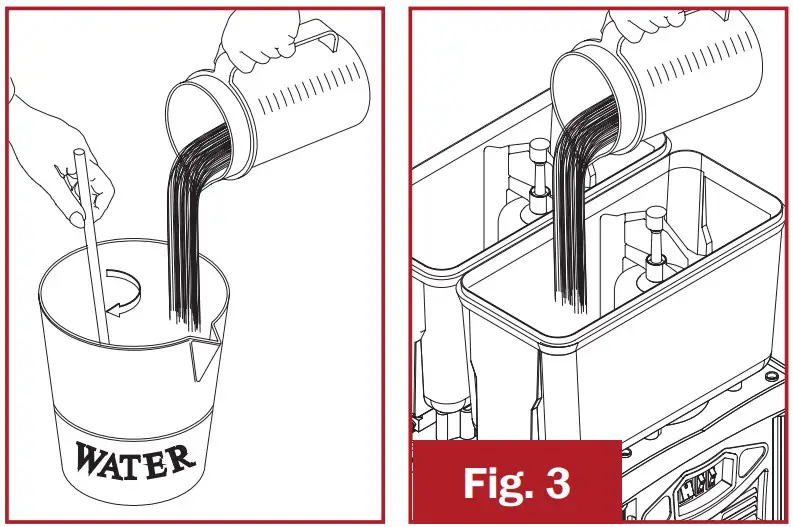 WATER

Fig. 3