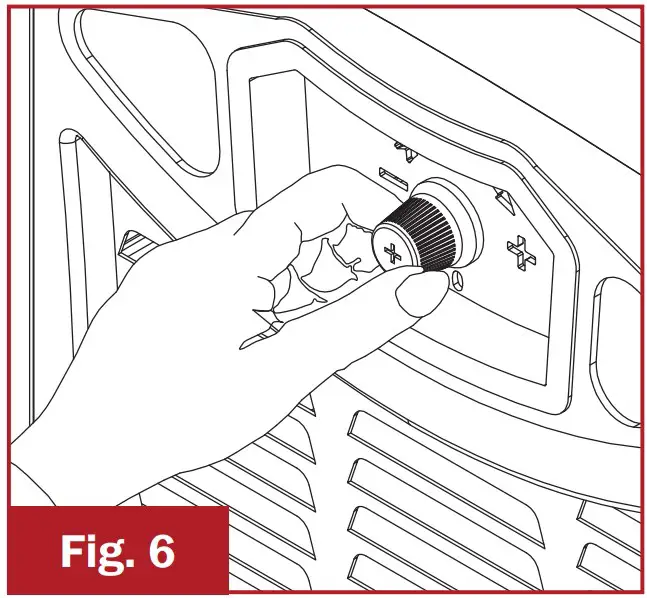 Fig. 6