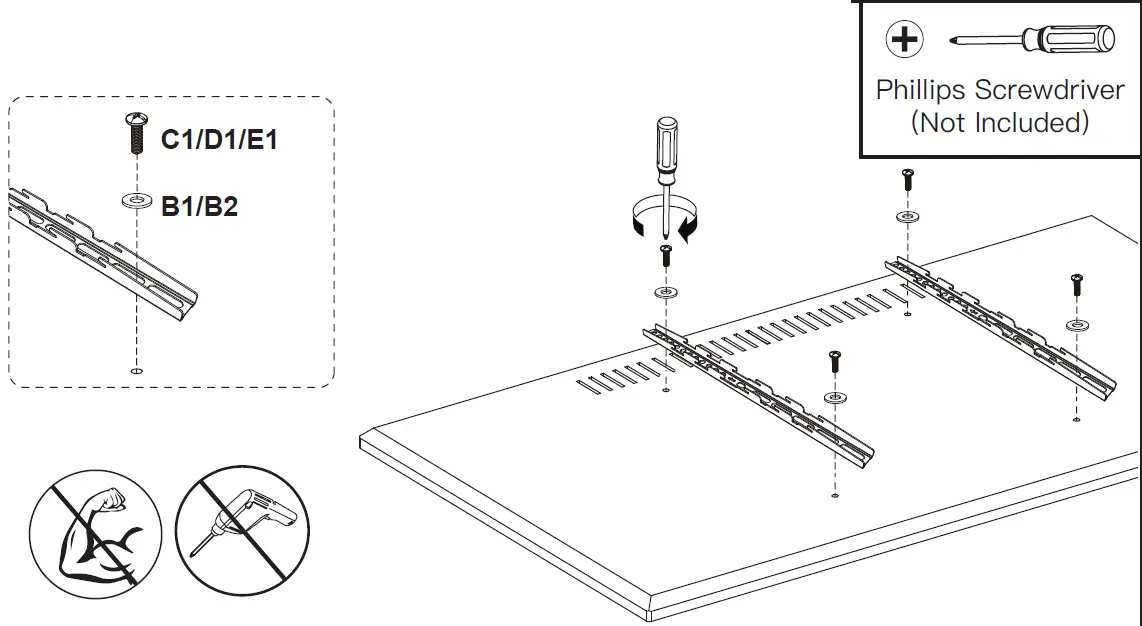 C1/D1/E1

B1/B2

Phillips Screwdriver
(Not Included)