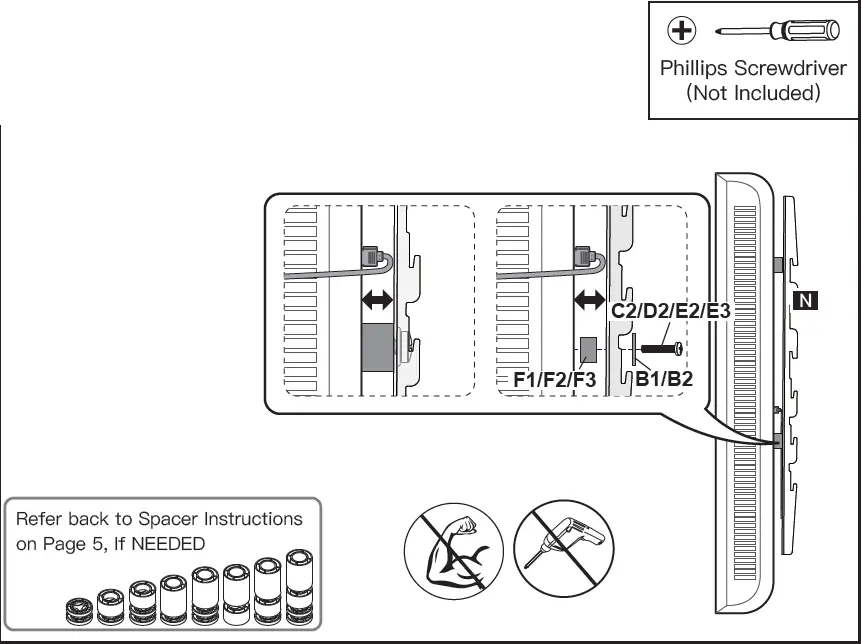 Phillips Screwdriver
(Not Included)

C2/D2/E2/E3

F1/F2/F3

B1/B2

N

Refer back to Spacer Instructions on Page 5, If NEEDED