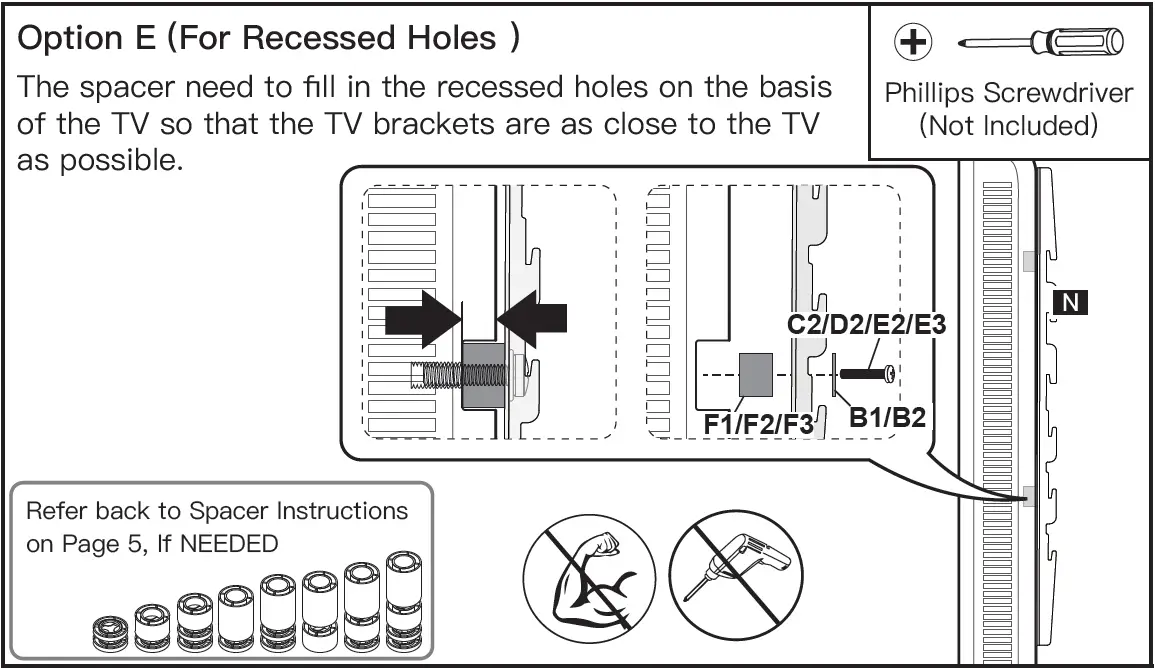 Option E (For Recessed Holes )

The spacer need to fill in the recessed holes on the basis of the TV so that the TV brackets are as close to the TV as possible.

Phillips Screwdriver (Not Included)

C2/D2/E2/E3

F1/F2/F3

B1/B2

N

Refer back to Spacer Instructions on Page 5, If NEEDED